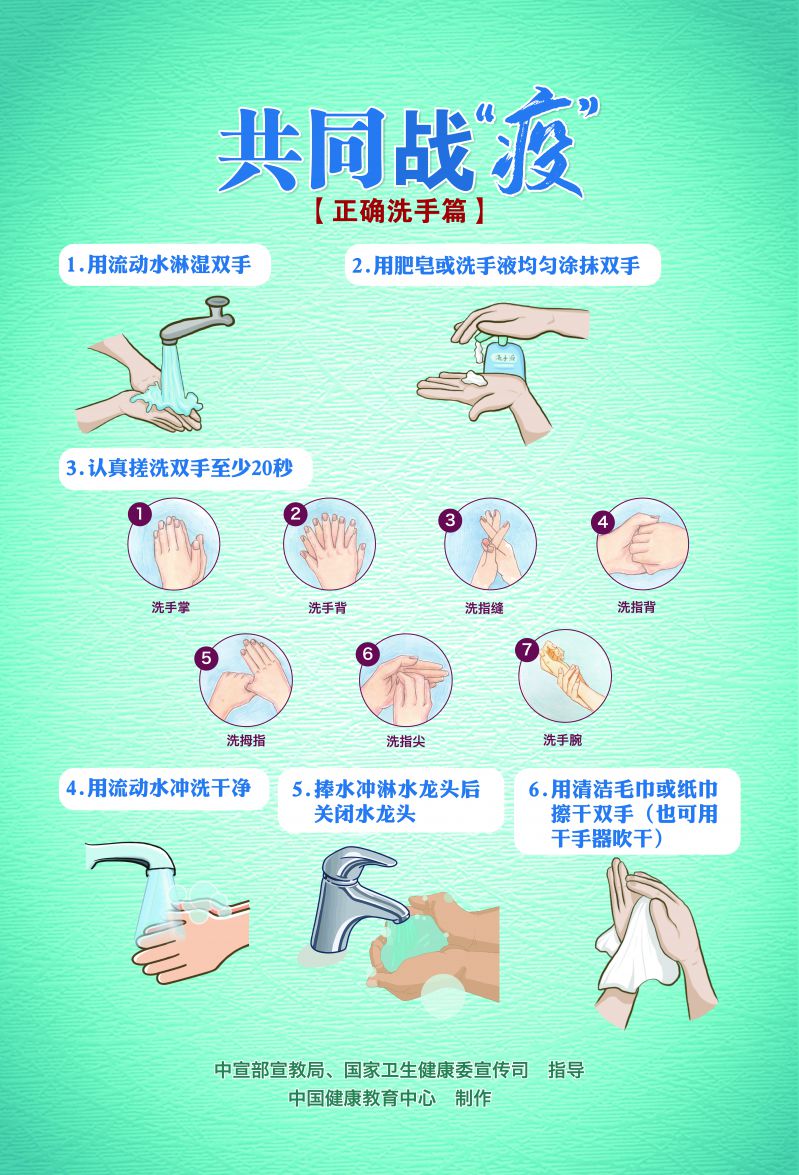 共同战“疫”

【正确洗手篇】

1.用流动水淋湿双手

2.用肥皂或洗手液均匀涂抹双手

洗手液

3.认真搓洗双手至少20秒

1 洗手掌

2 洗手背

3 洗指缝

4 洗指背

5 洗拇指

6 洗指尖

7 洗手腕

4.用流动水冲洗干净

5.捧水冲淋水龙头后关闭水龙头

6.用清洁毛巾或纸巾擦干双手（也可用干手器吹干）

中宣部宣教局、国家卫生健康委宣传司　指导

中国健康教育中心　制作